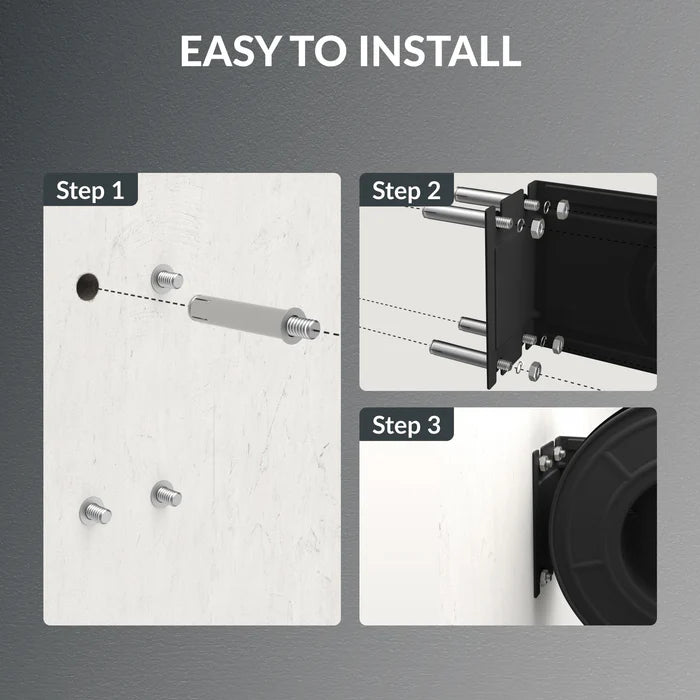 EASY TO INSTALL

Step 1

Step 2

Step 3